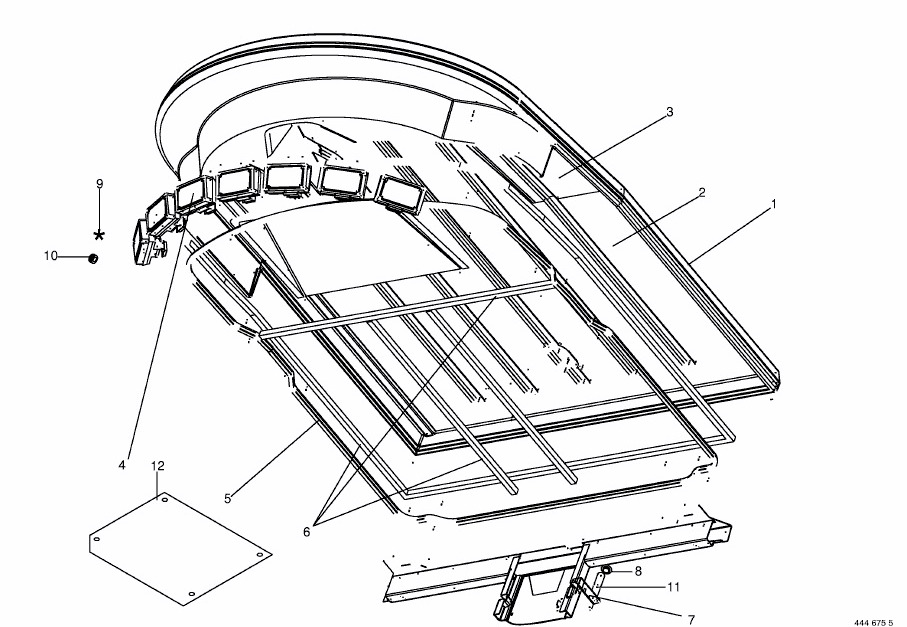 3
2
1
9
10
4
12
5
6
8
11
7
444 675 5