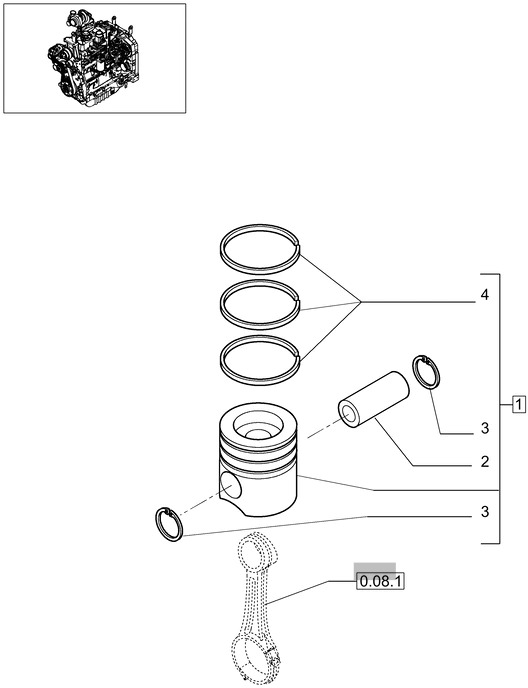 4
1
3
2
3
0.08.1