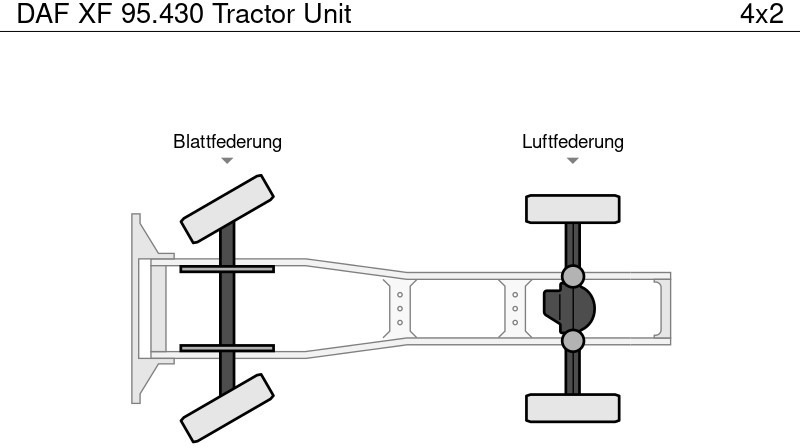 DAF XF 95.430 Tractor Unit 4x2

Blattfederung

Luftfederung